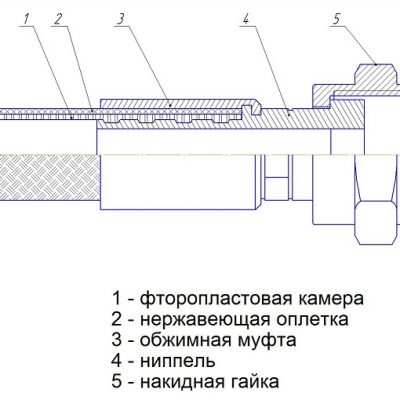 1
2
3
4
5

1 - фторопластовая камера
2 - нержавеющая оплетка
3 - обжимная муфта
4 - ниппель
5 - накидная гайка